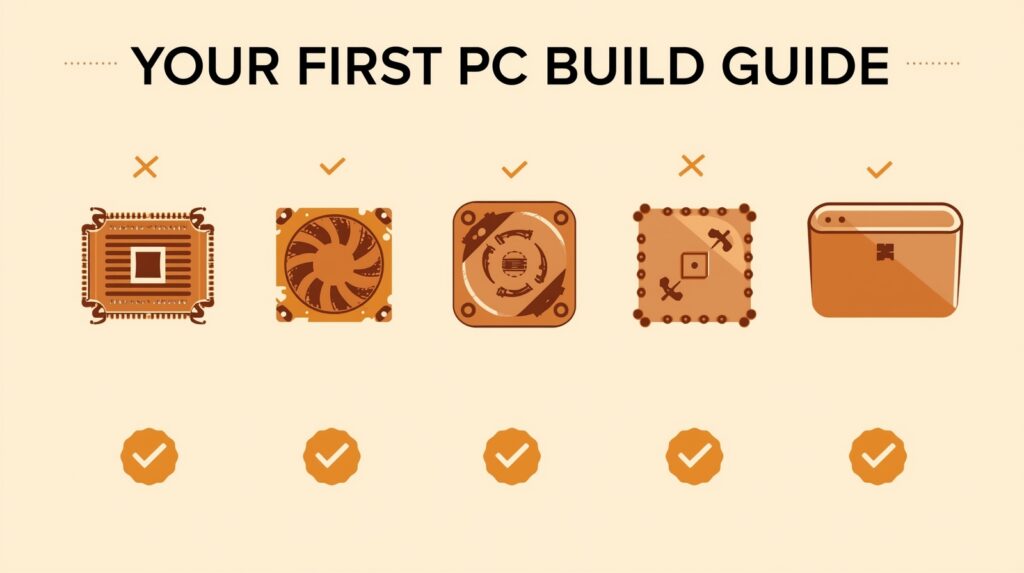 YOUR FIRST PC BUILD GUIDE